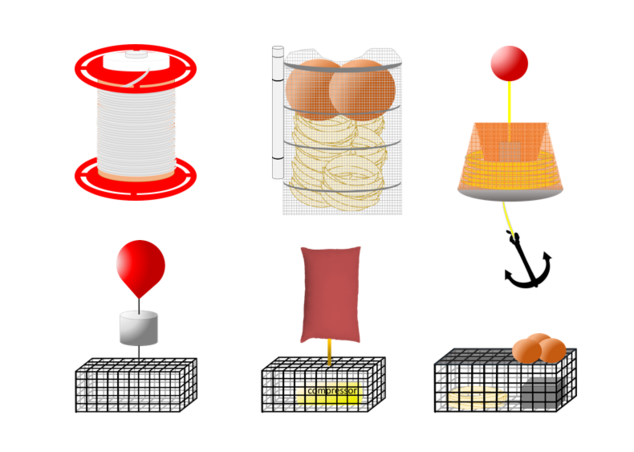 compressor